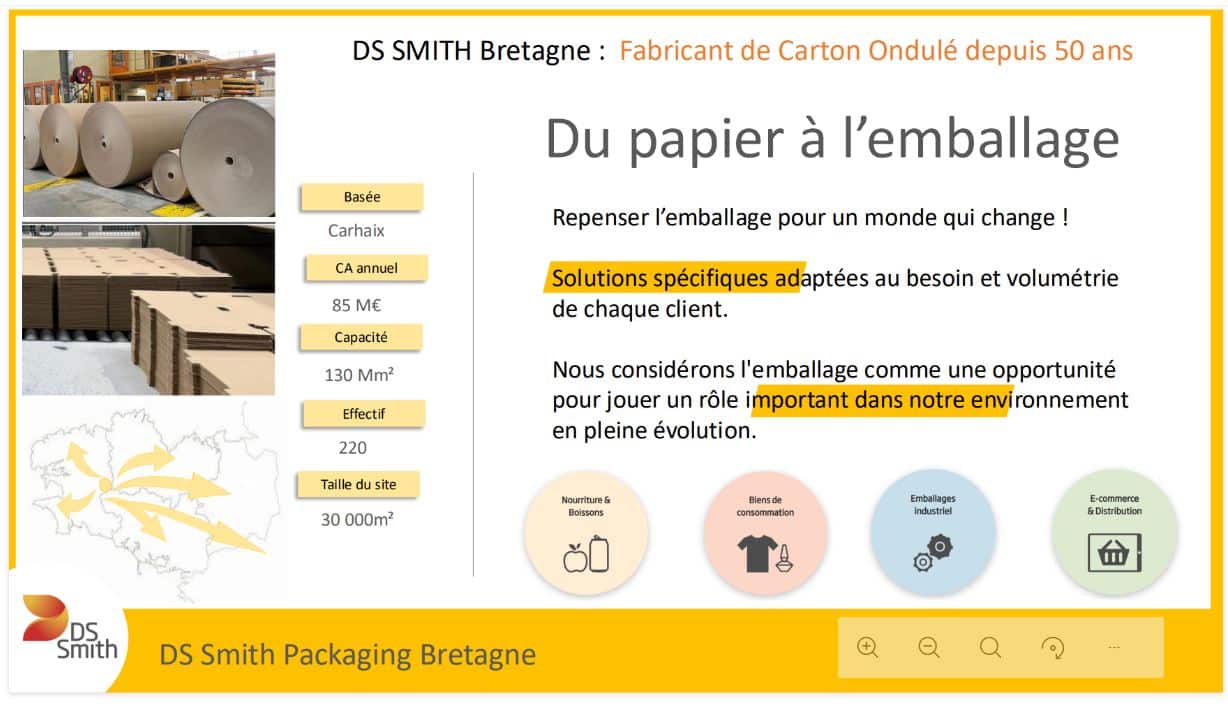 DS SMITH Bretagne : Fabricant de Carton Ondulé depuis 50 ans

Du papier à l'emballage

Basée

Carhaix

CA annuel

85 M€

Capacité

130 Mm²

Effectif

220

Taille du site

30 000m²

Repenser l'emballage pour un monde qui change !

Solutions spécifiques adaptées au besoin et volumétrie de chaque client.

Nous considérons l'emballage comme une opportunité pour jouer un rôle important dans notre environnement en pleine évolution.

Nourriture & Boissons

Biens de consommation

Emballages industriel

E-commerce & Distribution

DS Smith

DS Smith Packaging Bretagne

...